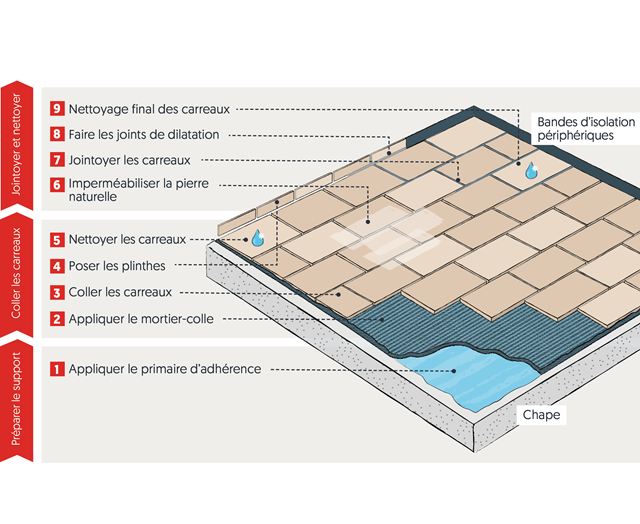 Jointoyer et nettoyer

9 Nettoyage final des carreaux
8 Faire les joints de dilatation
7 Jointoyer les carreaux
6 Imperméabiliser la pierre naturelle

Bandes d'isolation périphériques

Coller les carreaux

5 Nettoyer les carreaux
4 Poser les plinthes
3 Coller les carreaux
2 Appliquer le mortier-colle

Préparer le support

1 Appliquer le primaire d'adhérence

Chape